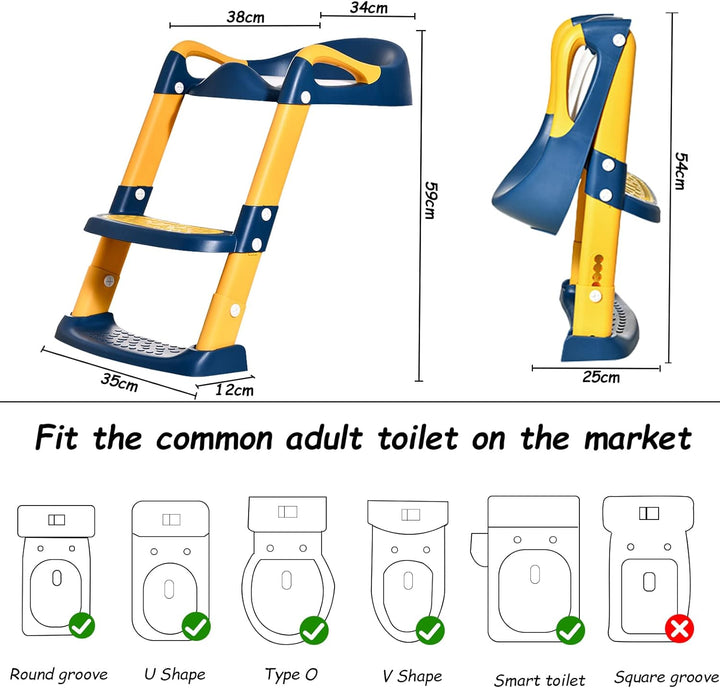 38cm
34cm
59cm
35cm
12cm
54cm
25cm

Fit the common adult toilet on the market

Round groove
U Shape
Type O
V Shape
Smart toilet
Square groove