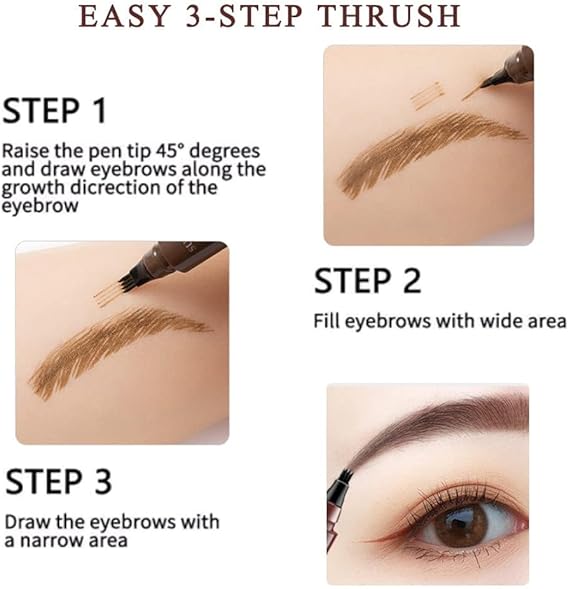 EASY 3-STEP THRUSH

STEP 1

Raise the pen tip 45° degrees and draw eyebrows along the growth dicrection of the eyebrow

STEP 2

Fill eyebrows with wide area

STEP 3

Draw the eyebrows with a narrow area